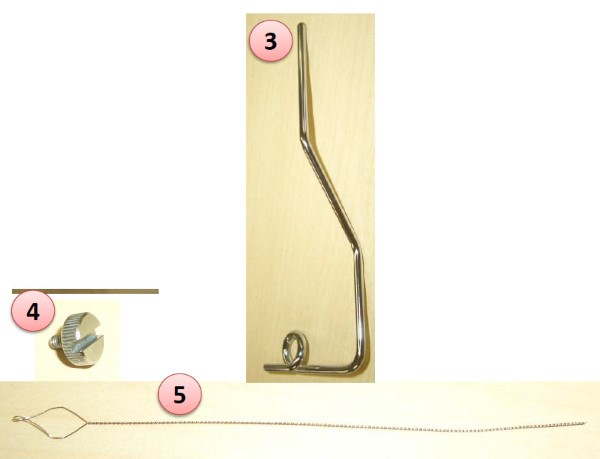 3

4

5