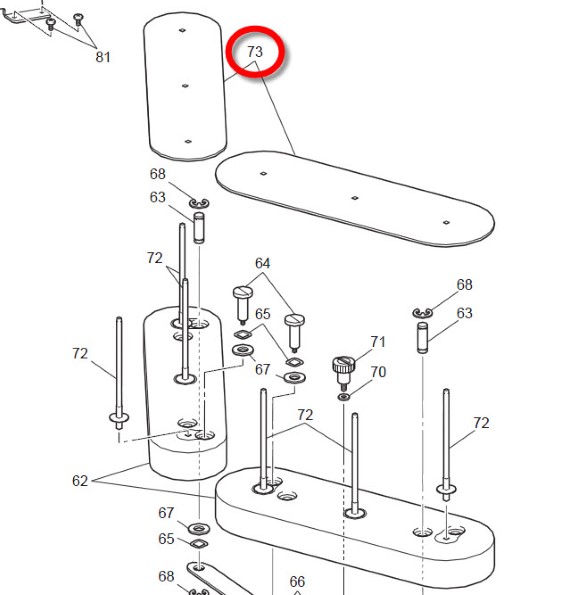 81
73
68
63
72
64
65
68
63
72
67
71
70
72
72
62
67
65
68
66