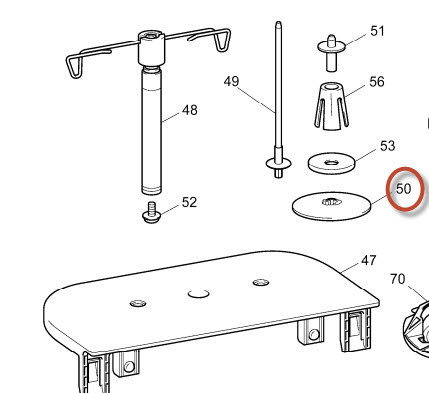 51
49
56
48
53
50
52
47
70