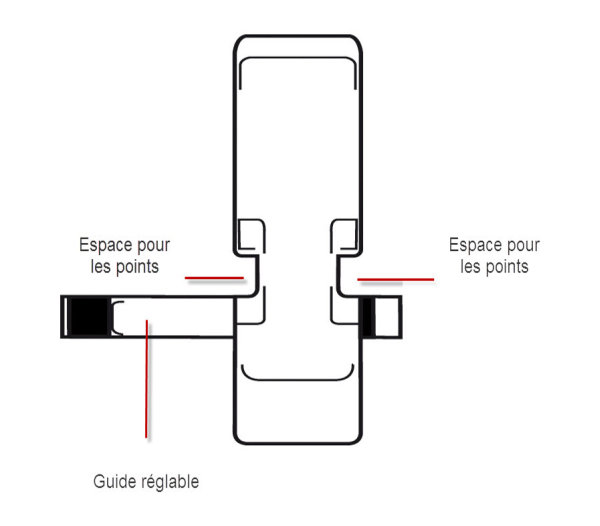 Espace pour les points

Espace pour les points

Guide réglable