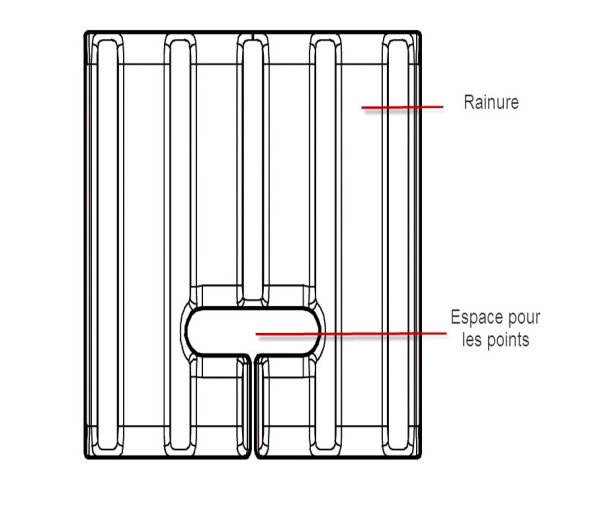 Rainure

Espace pour les points