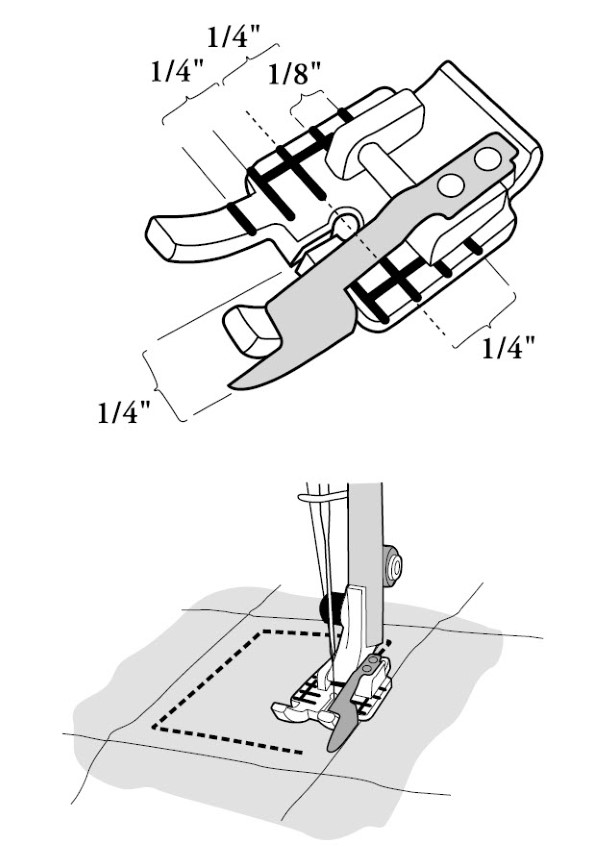 1/4"
1/4"
1/8"
1/4"
1/4"