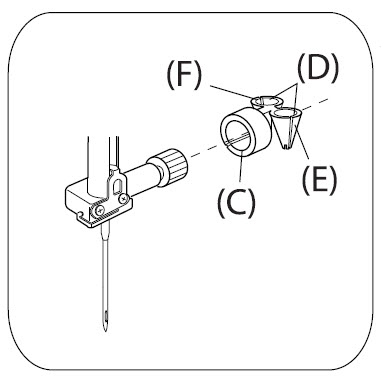 (F)
(D)
(E)
(C)