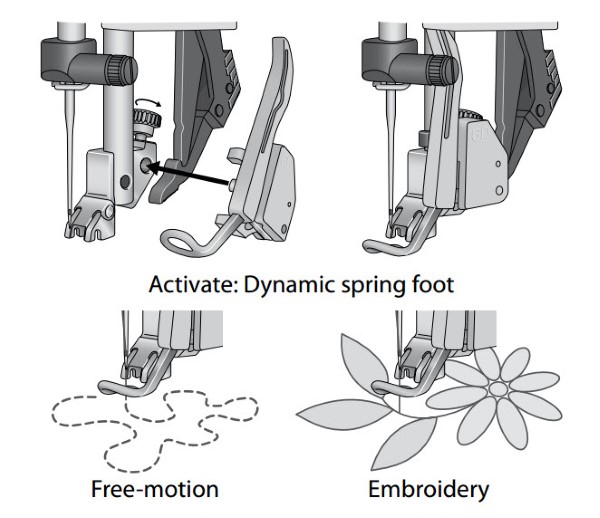 Activate: Dynamic spring foot

Free-motion

Embroidery