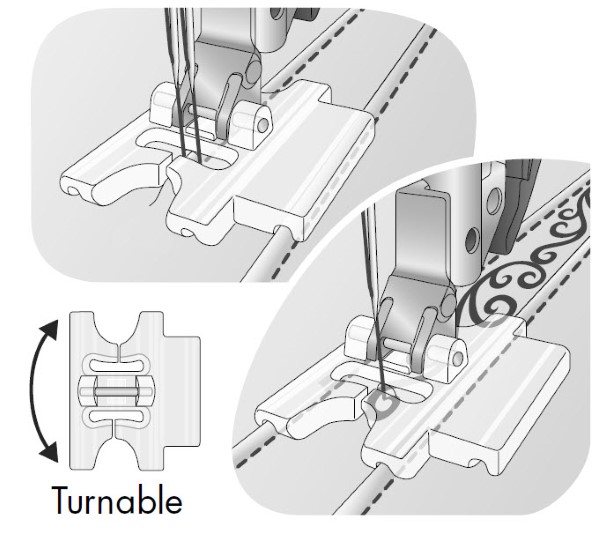 Turnable