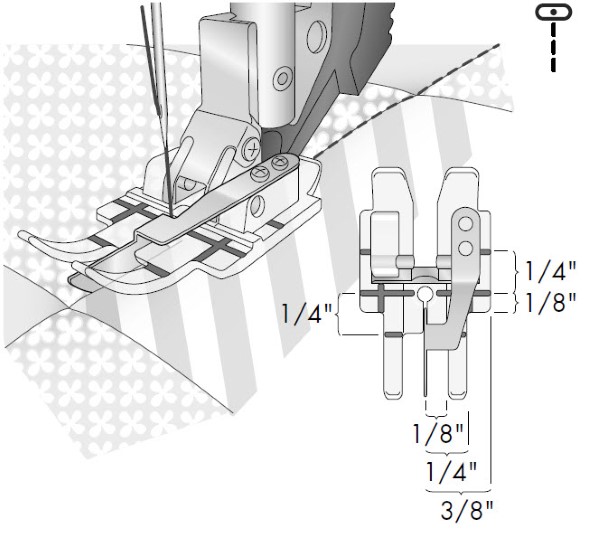 1/4"
1/8"
1/4"
1/8"
1/4"
3/8"