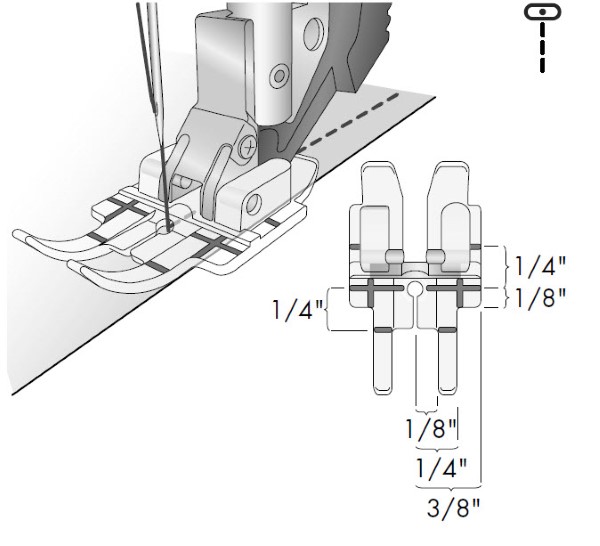 1/4"
1/8"
1/4"
1/8"
1/4"
3/8"