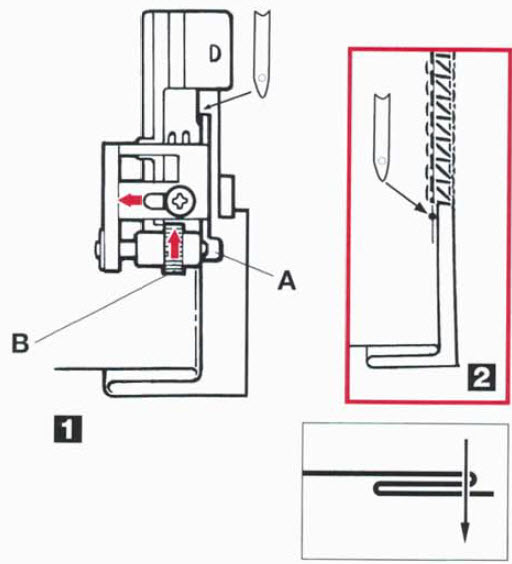 D

A

B

1

2