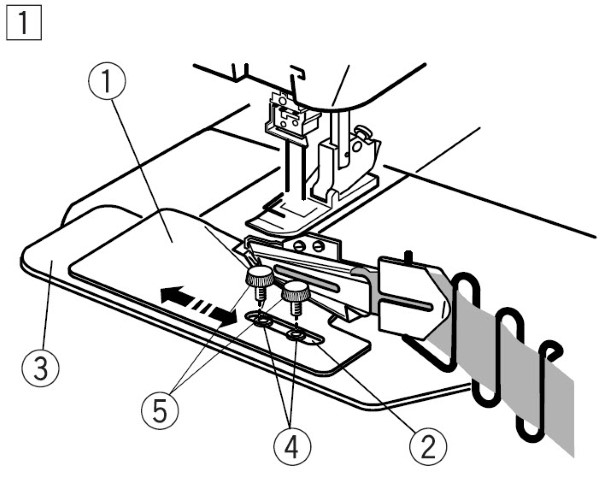 1

1
3
5
4
2