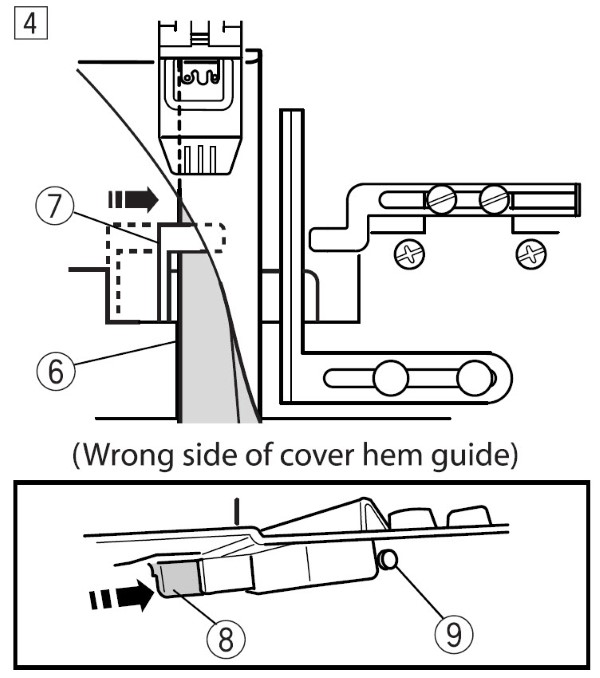 4

⑦

⑥

(Wrong side of cover hem guide)

⑧

⑨