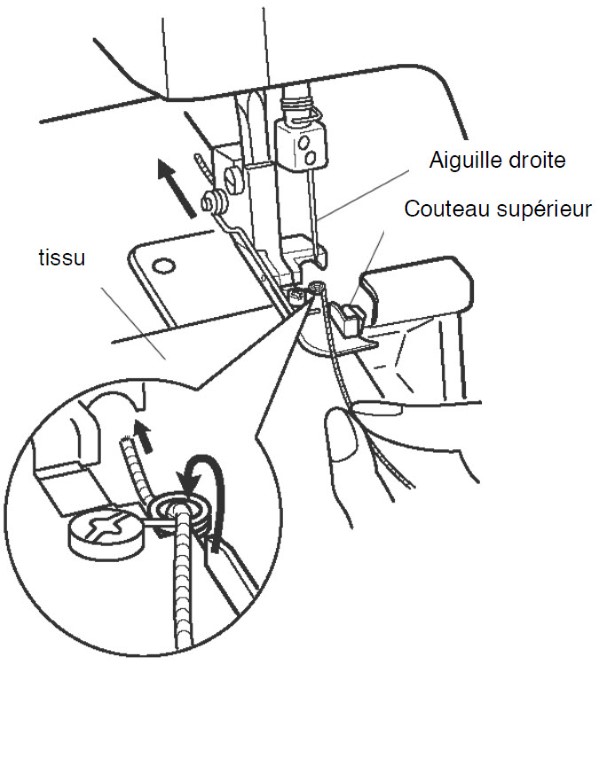 Aiguille droite

Couteau supérieur

tissu