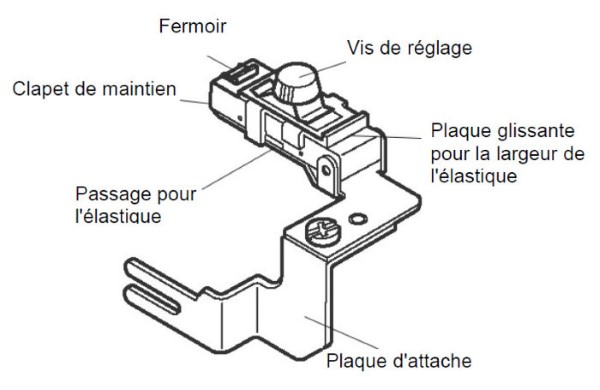 Fermoir

Vis de réglage

Clapet de maintien

Plaque glissante pour la largeur de l'élastique

Passage pour l'élastique

Plaque d'attache