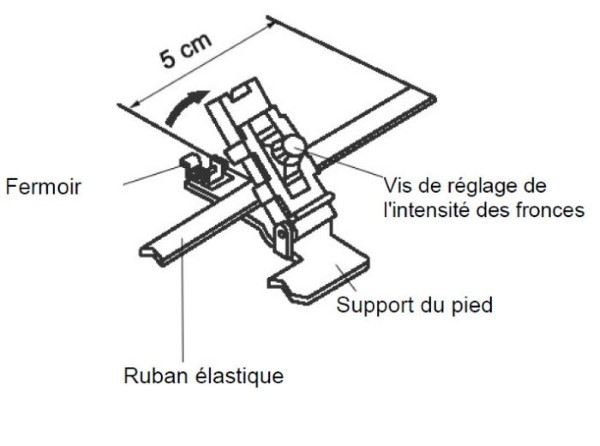 5 cm

Fermoir

Vis de réglage de l'intensité des fronces

Support du pied

Ruban élastique