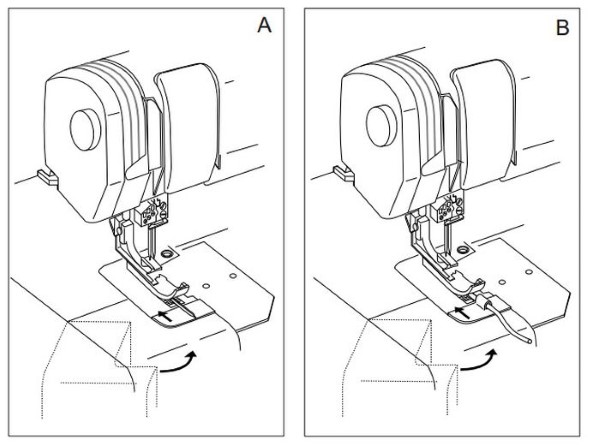 A

B