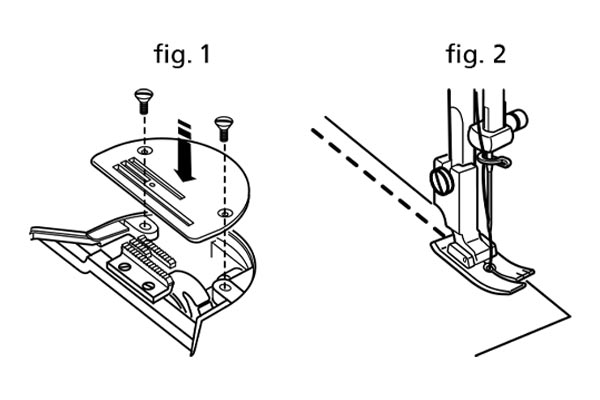 fig. 1

fig. 2