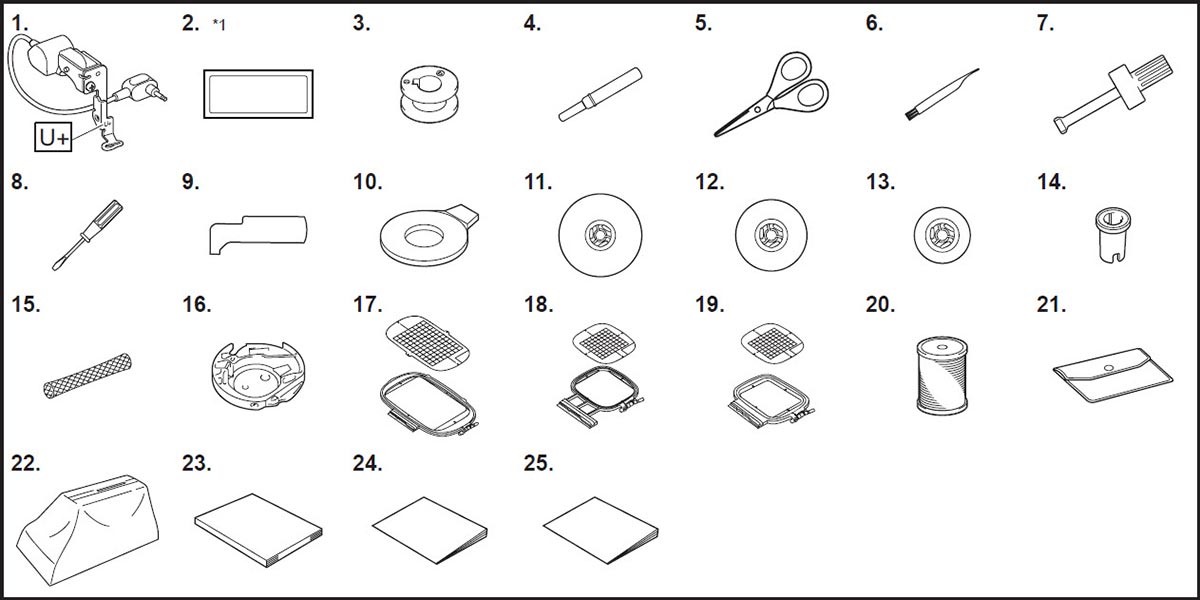 1.

U+

2. *1

3.

4.

5.

6.

7.

8.

9.

10.

11.

12.

13.

14.

15.

16.

17.

18.

19.

20.

21.

22.

23.

24.

25.