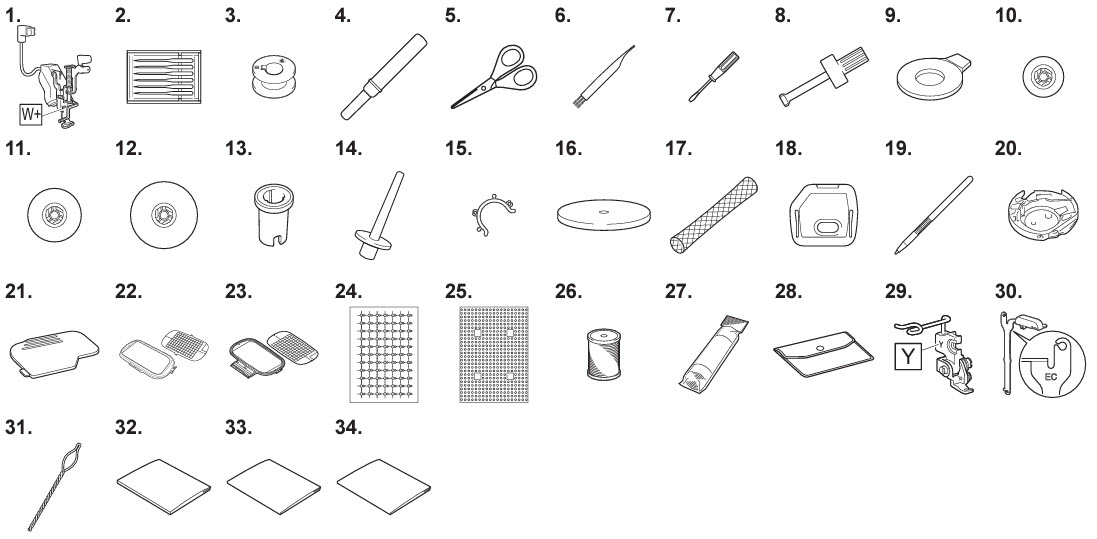 1.
W+
2.
3.
4.
5.
6.
7.
8.
9.
10.
11.
12.
13.
14.
15.
16.
17.
18.
19.
20.
21.
22.
23.
24.
25.
26.
27.
28.
29.
Y
30.
EC
31.
32.
33.
34.