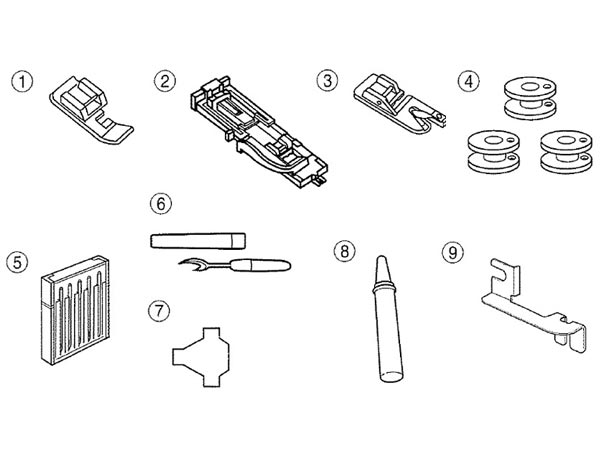 1
2
3
4
6
5
8
9
7