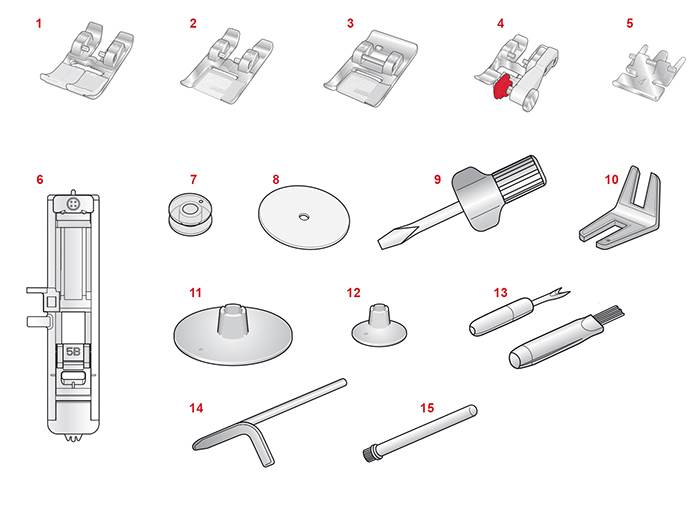 1
2
3
4
5
6
5B
7
8
9
10
11
12
13
14
15