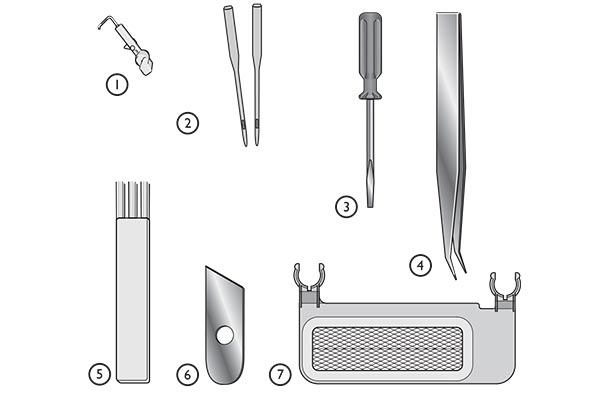 1
2
3
4
5
6
7