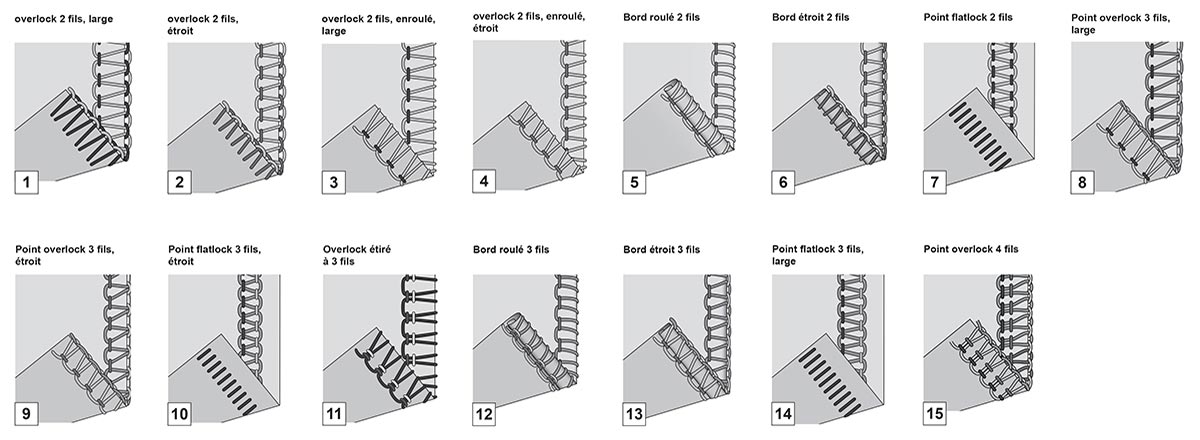 overlock 2 fils, large
1

overlock 2 fils, étroit
2

overlock 2 fils, enroulé, large
3

overlock 2 fils, enroulé, étroit
4

Bord roulé 2 fils
5

Bord étroit 2 fils
6

Point flatlock 2 fils
7

Point overlock 3 fils, large
8

Point overlock 3 fils, étroit
9

Point flatlock 3 fils, étroit
10

Overlock étiré à 3 fils
11

Bord roulé 3 fils
12

Bord étroit 3 fils
13

Point flatlock 3 fils, large
14

Point overlock 4 fils
15