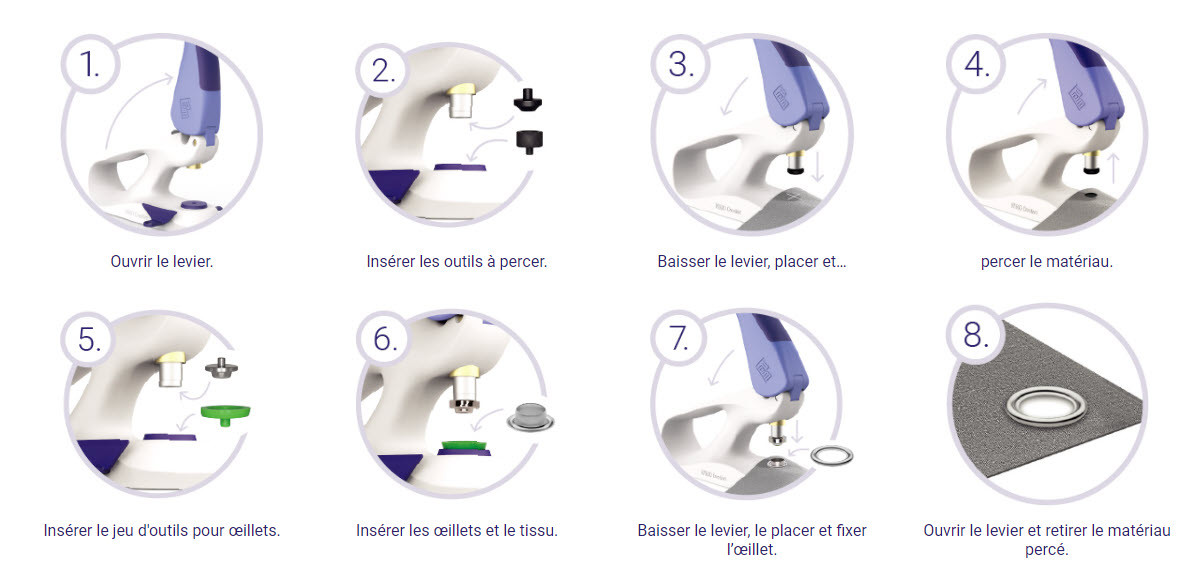 1.

Ouvrir le levier.

2.

Insérer les outils à percer.

3.

Baisser le levier, placer et...

4.

percer le matériau.

5.

Insérer le jeu d'outils pour œillets.

6.

Insérer les œillets et le tissu.

7.

Baisser le levier, le placer et fixer l'œillet.

8.

Ouvrir le levier et retirer le matériau percé.