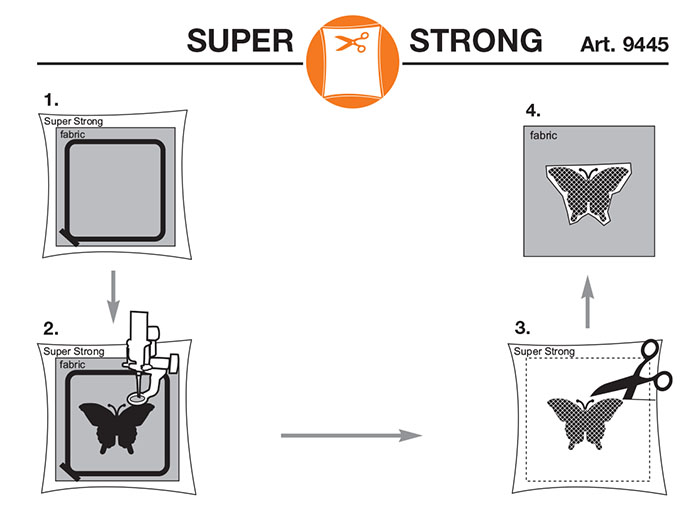 SUPER STRONG Art. 9445

1.
Super Strong
fabric

2.
Super Strong
fabric

3.
Super Strong

4.
fabric