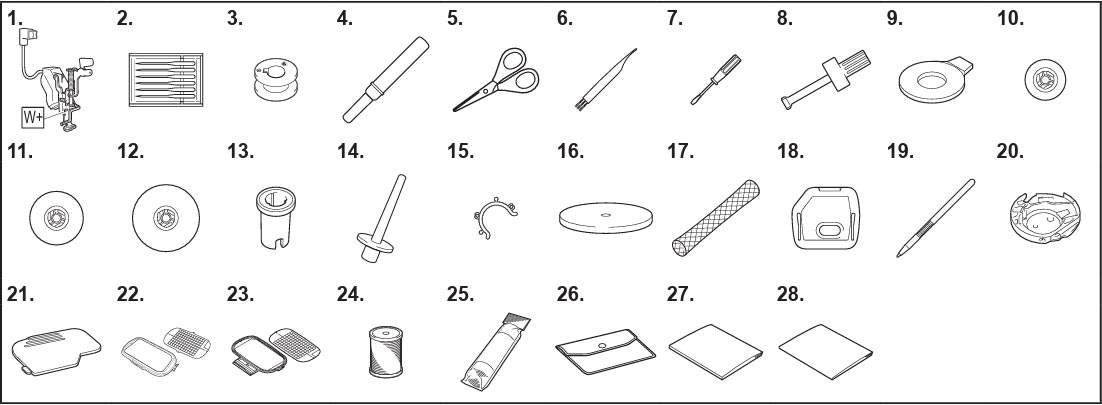 1. W+ 2. 3. 4. 5. 6. 7. 8. 9. 10.
11. 12. 13. 14. 15. 16. 17. 18. 19. 20.
21. 22. 23. 24. 25. 26. 27. 28.