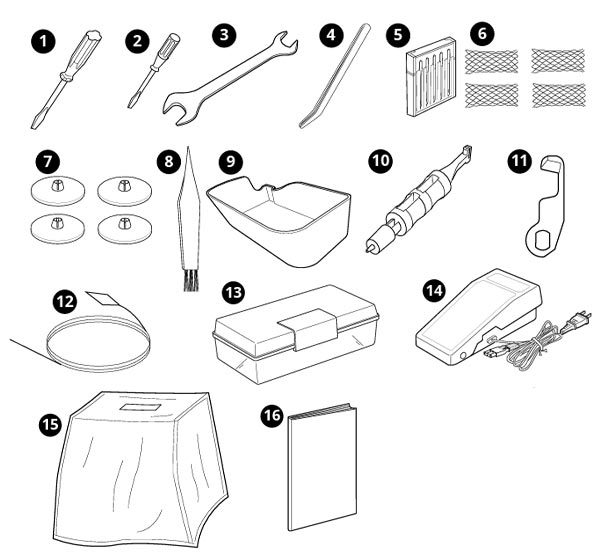 1
2
3
4
5
6
7
8
9
10
11
12
13
14
15
16