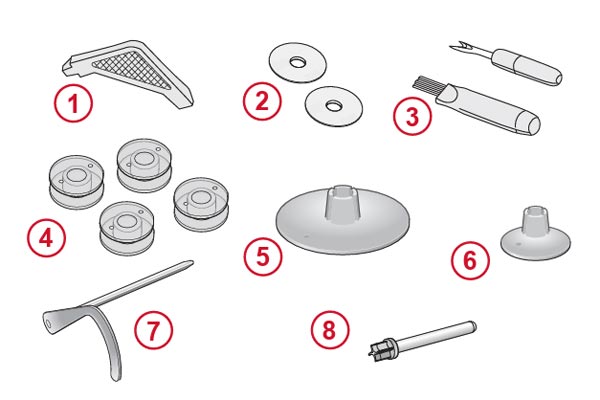 1
2
3
4
5
6
7
8