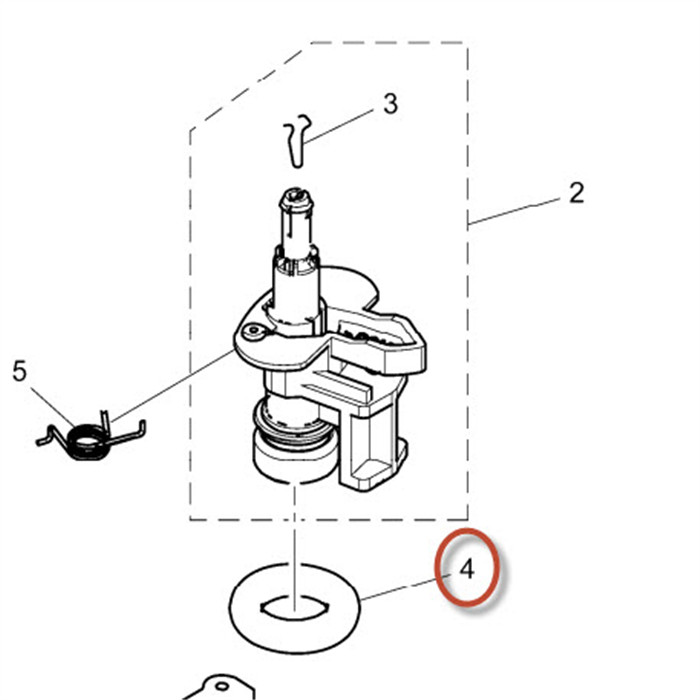 3

2

5

4