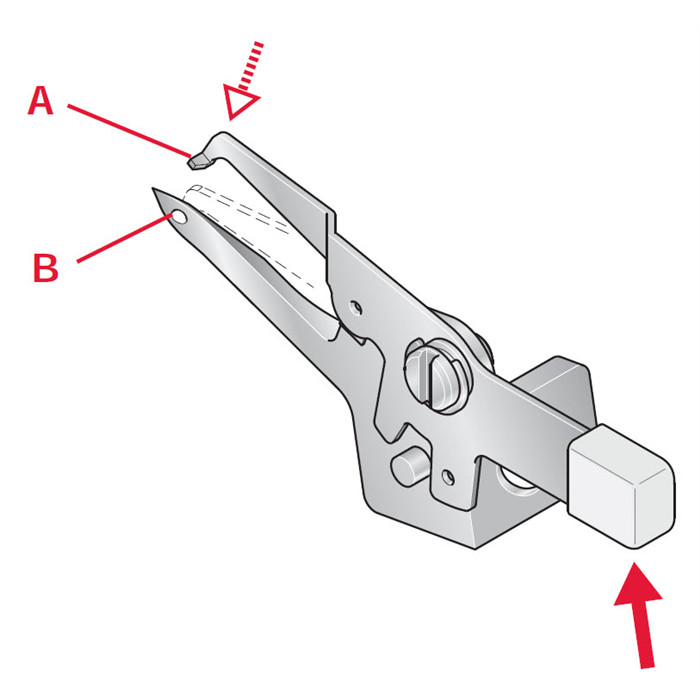 A
B