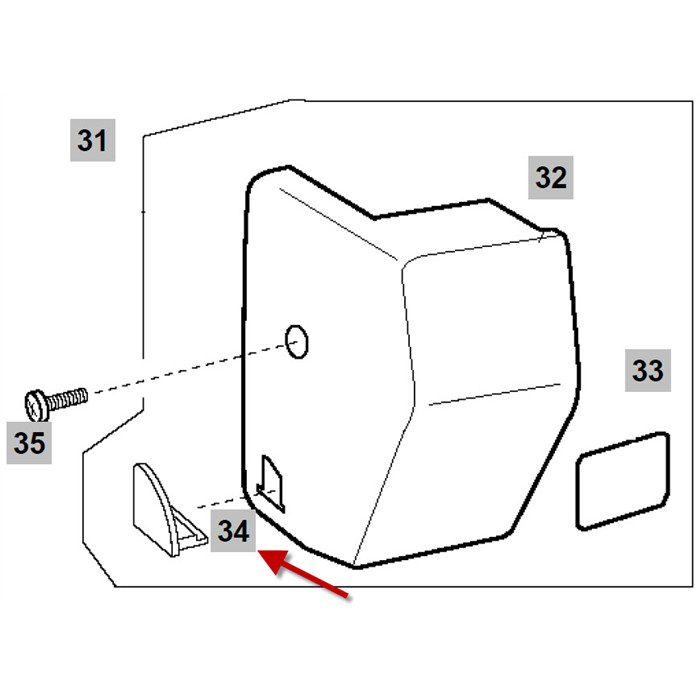 31
32
33
35
34