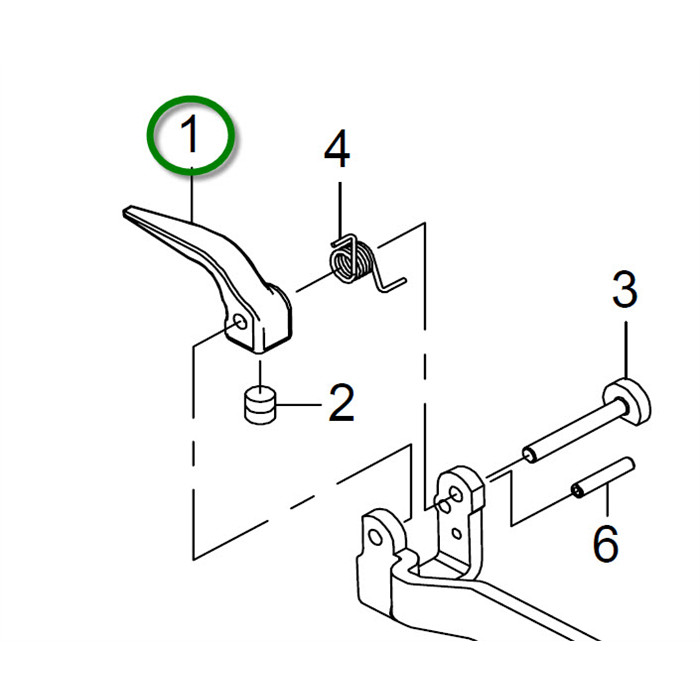 1
4
3
2
6