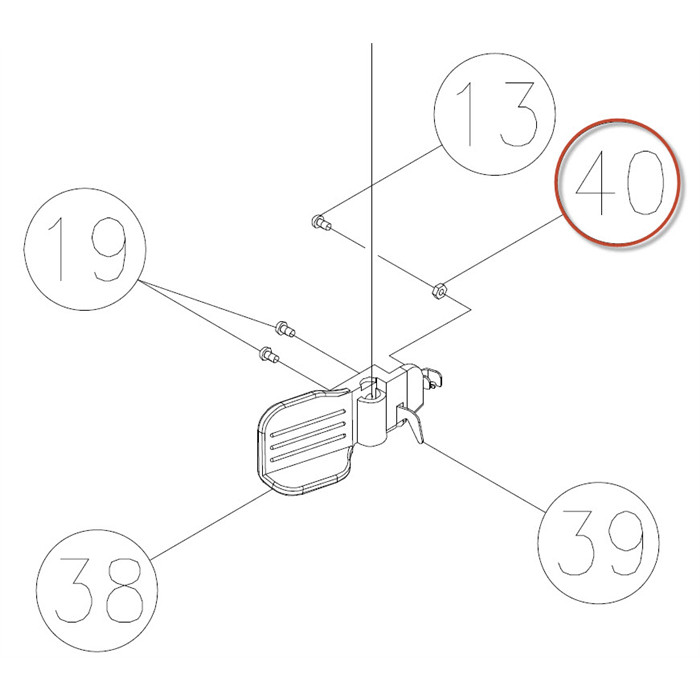 13

40

19

39

38