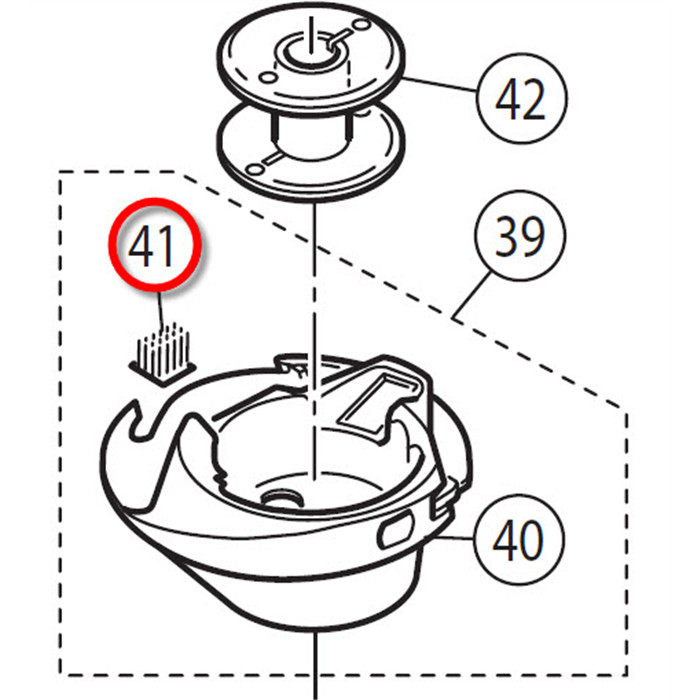 42
41
39
40