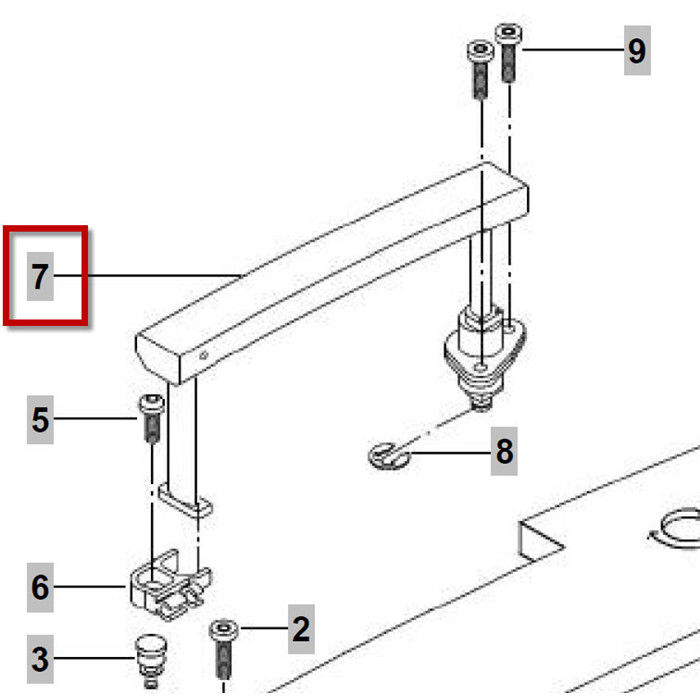 9

7

5

8

6

2

3