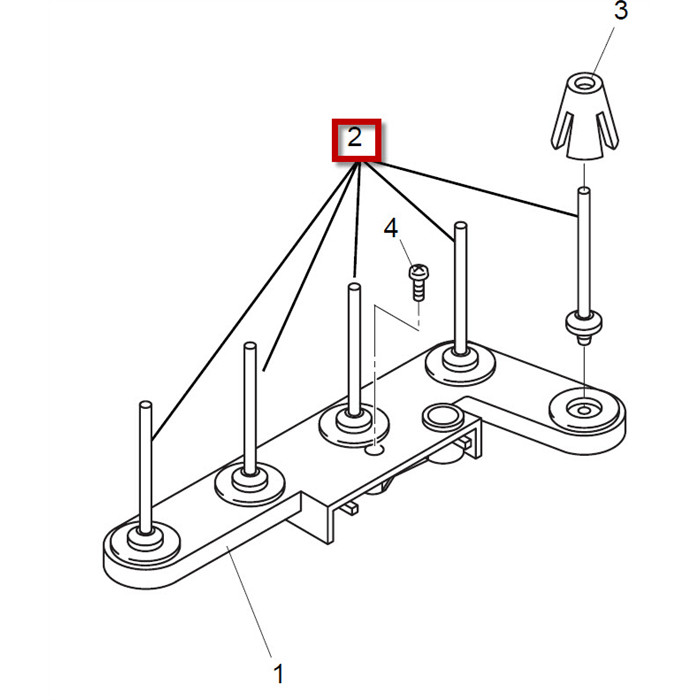 3
2
4
1