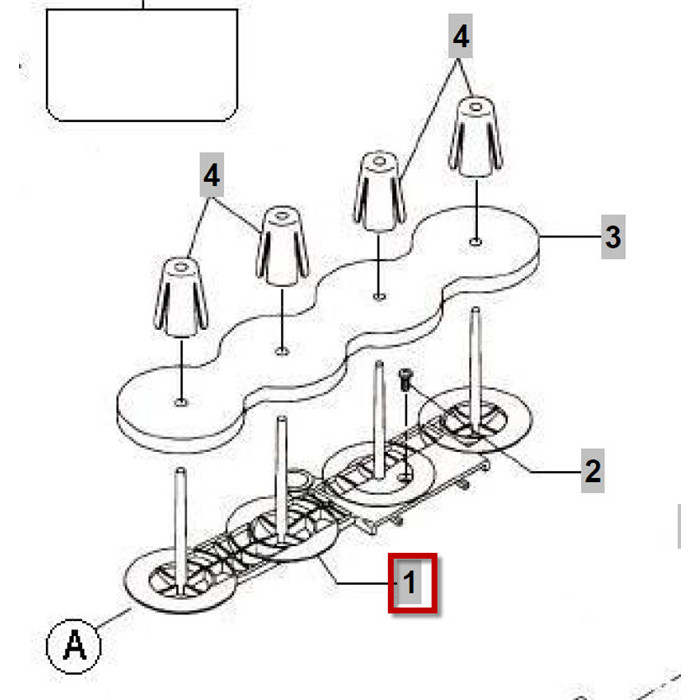 4

4

3

2

1

A