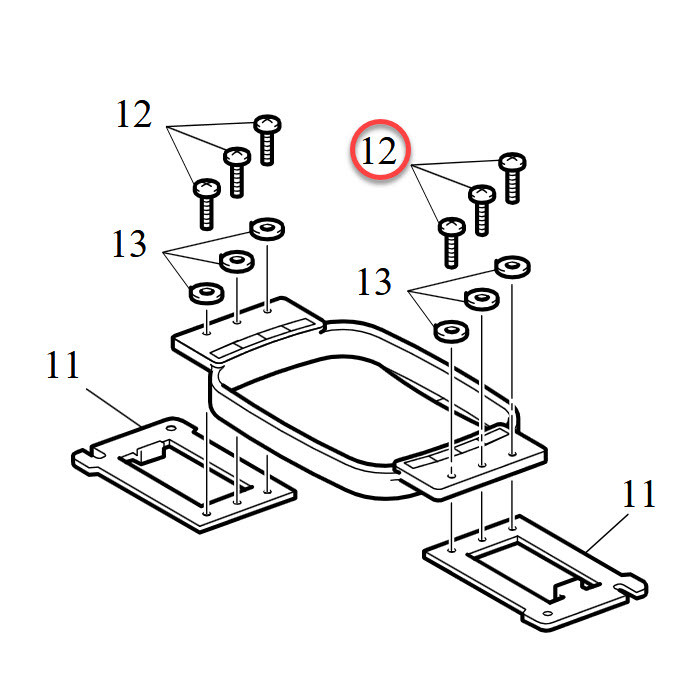 12
12
13
13
11
11