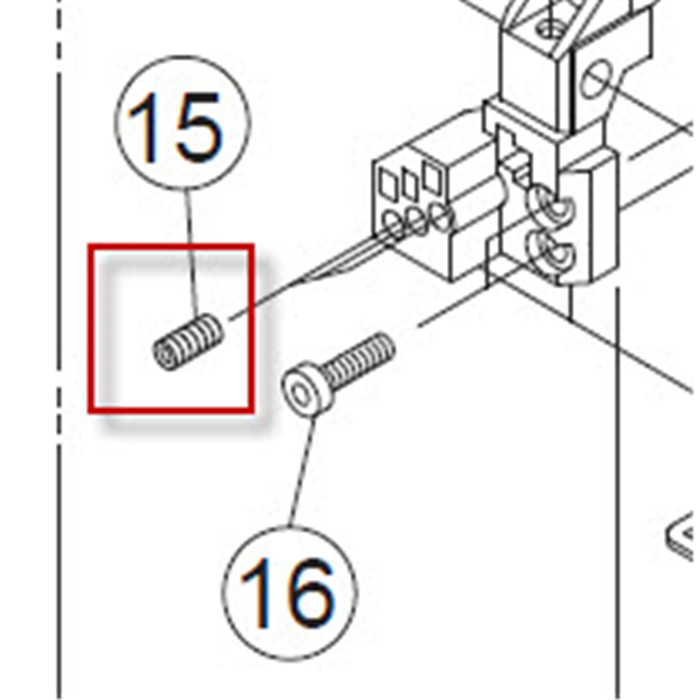 15

16